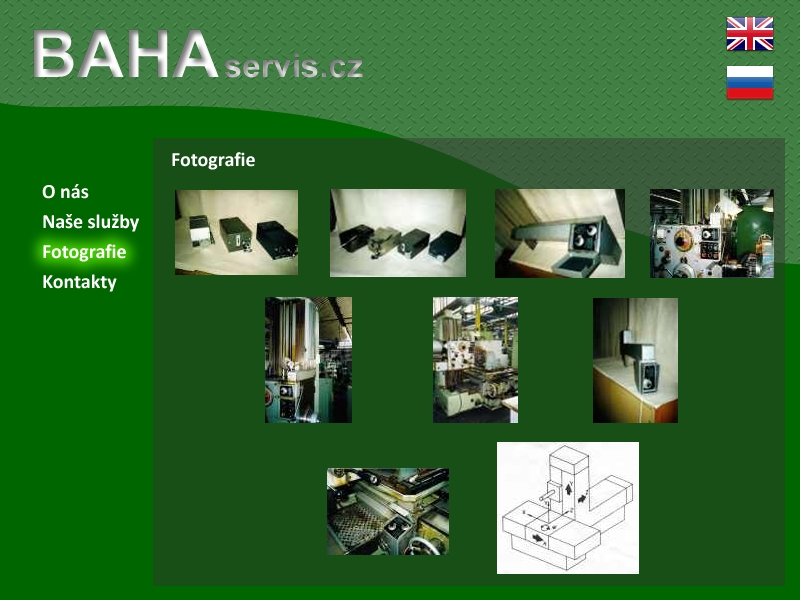 BAHAservis.cz

O nás
Naše služby
Fotografie
Kontakty

Fotografie